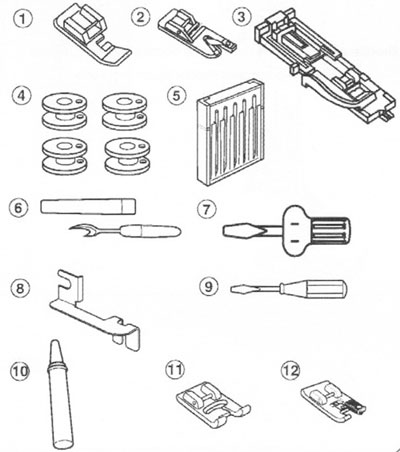 1
2
3
4
5
6
7
8
9
10
11
12