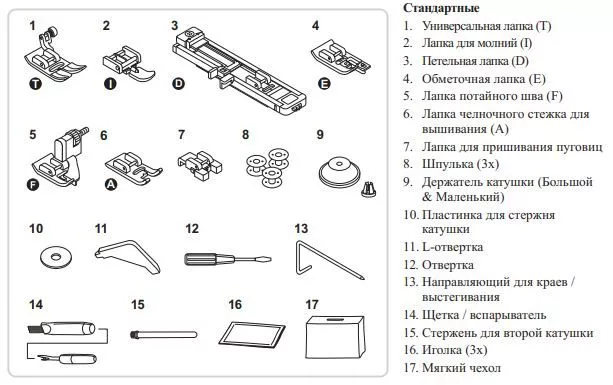 1
T
2
I
3
D
4
E
5
F
6
A
7
8
9
10
11
12
13
14
15
16
17

Стандартные
1. Универсальная лапка (T)
2. Лапка для молний (I)
3. Петельная лапка (D)
4. Обметочная лапка (E)
5. Лапка потайного шва (F)
6. Лапка челночного стежка для вышивания (A)
7. Лапка для пришивания пуговиц
8. Шпулька (3x)
9. Держатель катушки (Большой & Маленький)
10. Пластинка для стержня катушки
11. L-отвертка
12. Отвертка
13. Направляющий для краев / выстегивания
14. Щетка / вспарыватель
15. Стержень для второй катушки
16. Иголка (3x)
17. Мягкий чехол