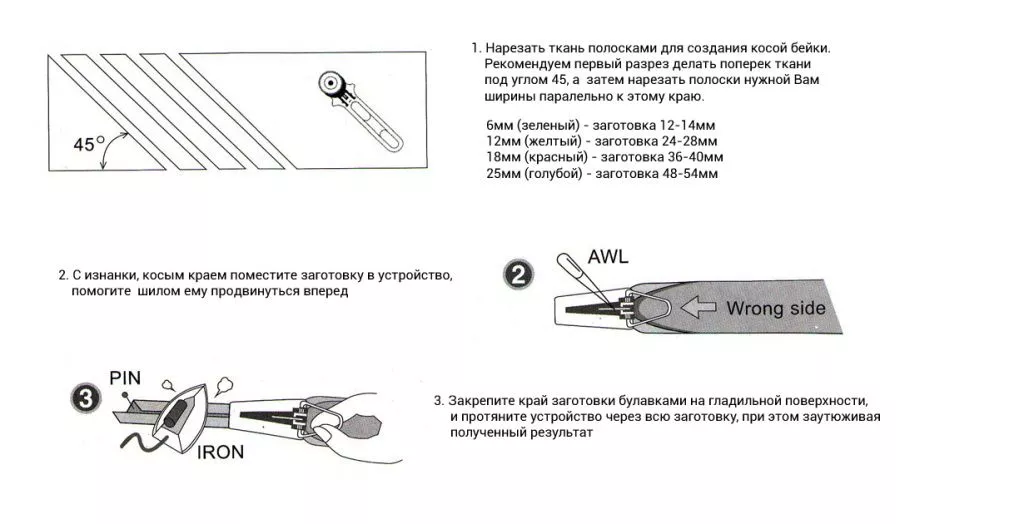 45°

1. Нарезать ткань полосками для создания косой бейки. Рекомендуем первый разрез делать поперек ткани под углом 45, а затем нарезать полоски нужной Вам ширины паралельно к этому краю.

6мм (зеленый) - заготовка 12-14мм
12мм (желтый) - заготовка 24-28мм
18мм (красный) - заготовка 36-40мм
25мм (голубой) - заготовка 48-54мм

2. С изнанки, косым краем поместите заготовку в устройство, помогите шилом ему продвинуться вперед

2
AWL
Wrong side

3
PIN
IRON

3. Закрепите край заготовки булавками на гладильной поверхности, и протяните устройство через всю заготовку, при этом заутюживая полученный результат