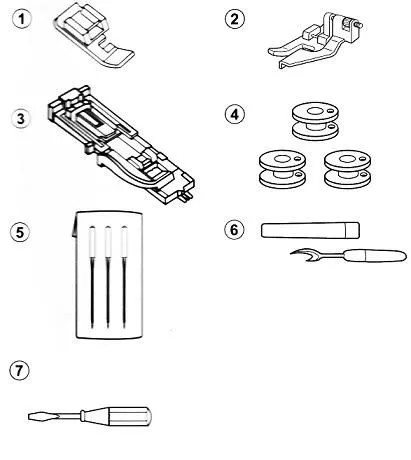 1
2
3
4
5
6
7