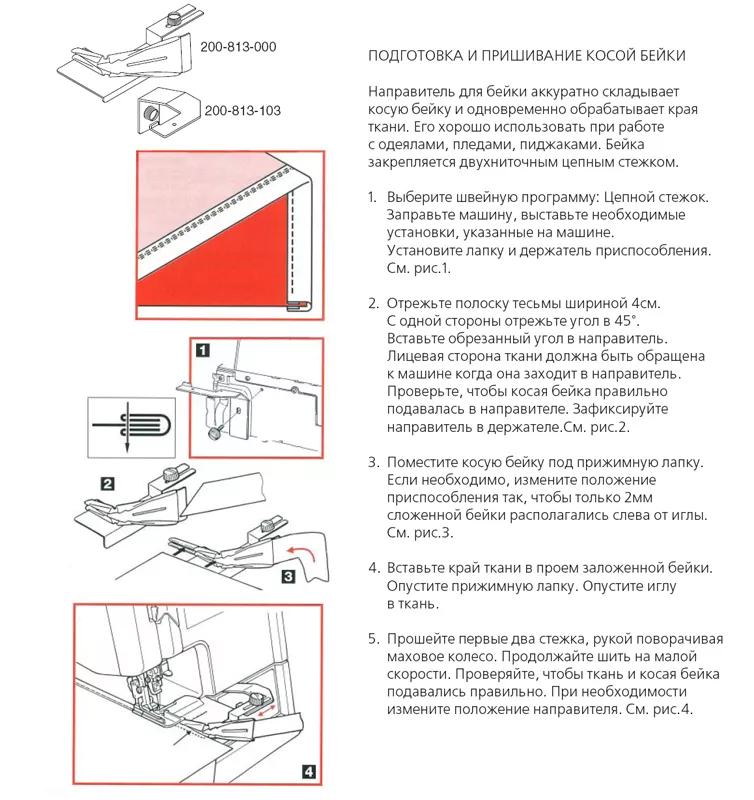 200-813-000

200-813-103

1

2

3

4

ПОДГОТОВКА И ПРИШИВАНИЕ КОСОЙ БЕЙКИ

Направитель для бейки аккуратно складывает косую бейку и одновременно обрабатывает края ткани. Его хорошо использовать при работе с одеялами, пледами, пиджаками. Бейка закрепляется двухниточным цепным стежком.

1. Выберите швейную программу: Цепной стежок. Заправьте машину, выставьте необходимые установки, указанные на машине. Установите лапку и держатель приспособления. См. рис.1.

2. Отрежьте полоску тесьмы шириной 4см. С одной стороны отрежьте угол в 45°. Вставьте обрезанный угол в направитель. Лицевая сторона ткани должна быть обращена к машине когда она заходит в направитель. Проверьте, чтобы косая бейка правильно подавалась в направителе. Зафиксируйте направитель в держателе.См. рис.2.

3. Поместите косую бейку под прижимную лапку. Если необходимо, измените положение приспособления так, чтобы только 2мм сложенной бейки располагались слева от иглы. См. рис.3.

4. Вставьте край ткани в проем заложенной бейки. Опустите прижимную лапку. Опустите иглу в ткань.

5. Прошейте первые два стежка, рукой поворачивая маховое колесо. Продолжайте шить на малой скорости. Проверяйте, чтобы ткань и косая бейка подавались правильно. При необходимости измените положение направителя. См. рис.4.