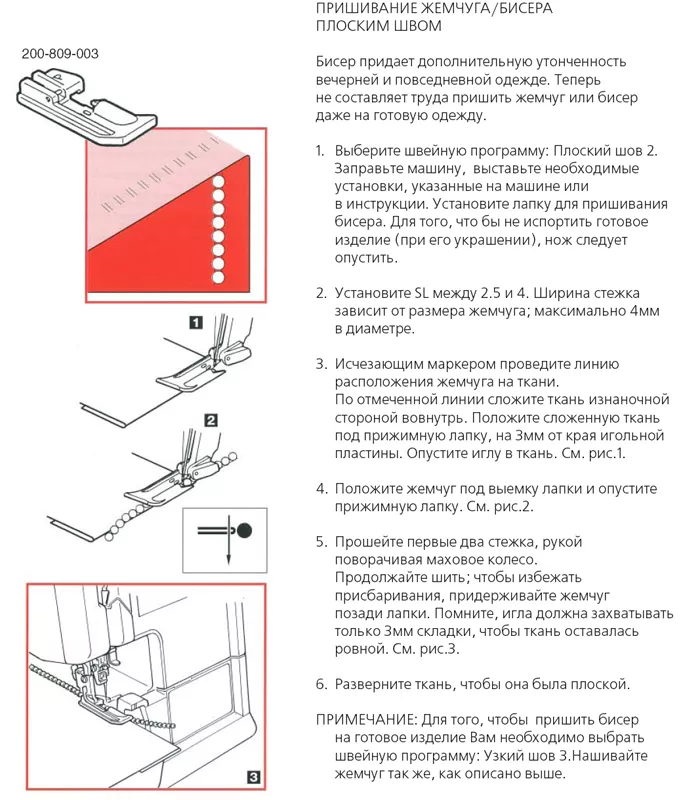 200-809-003

1

2

3

ПРИШИВАНИЕ ЖЕМЧУГА/БИСЕРА ПЛОСКИМ ШВОМ

Бисер придает дополнительную утонченность вечерней и повседневной одежде. Теперь не составляет труда пришить жемчуг или бисер даже на готовую одежду.

1. Выберите швейную программу: Плоский шов 2. Заправьте машину, выставьте необходимые установки, указанные на машине или в инструкции. Установите лапку для пришивания бисера. Для того, что бы не испортить готовое изделие (при его украшении), нож следует опустить.

2. Установите SL между 2.5 и 4. Ширина стежка зависит от размера жемчуга; максимально 4мм в диаметре.

3. Исчезающим маркером проведите линию расположения жемчуга на ткани. По отмеченной линии сложите ткань изнаночной стороной вовнутрь. Положите сложенную ткань под прижимную лапку, на 3мм от края игольной пластины. Опустите иглу в ткань. См. рис.1.

4. Положите жемчуг под выемку лапки и опустите прижимную лапку. См. рис.2.

5. Прошейте первые два стежка, рукой поворачивая маховое колесо. Продолжайте шить; чтобы избежать присбаривания, придерживайте жемчуг позади лапки. Помните, игла должна захватывать только 3мм складки, чтобы ткань оставалась ровной. См. рис.3.

6. Разверните ткань, чтобы она была плоской.

ПРИМЕЧАНИЕ: Для того, чтобы пришить бисер на готовое изделие Вам необходимо выбрать швейную программу: Узкий шов 3.Нашивайте жемчуг так же, как описано выше.