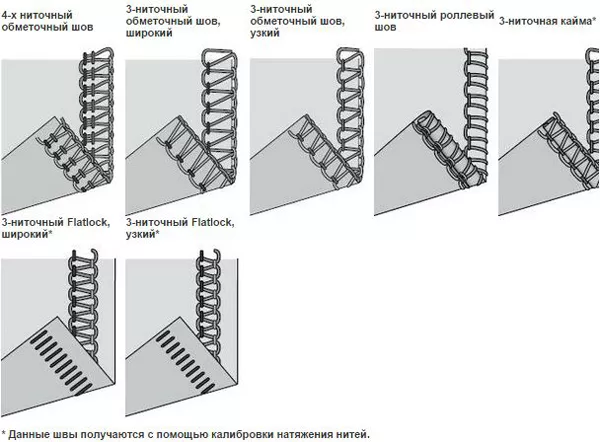 4-х ниточный обметочный шов

3-ниточный обметочный шов, широкий

3-ниточный обметочный шов, узкий

3-ниточный роллевый шов

3-ниточная кайма*

3-ниточный Flatlock, широкий*

3-ниточный Flatlock, узкий*

* Данные швы получаются с помощью калибровки натяжения нитей.