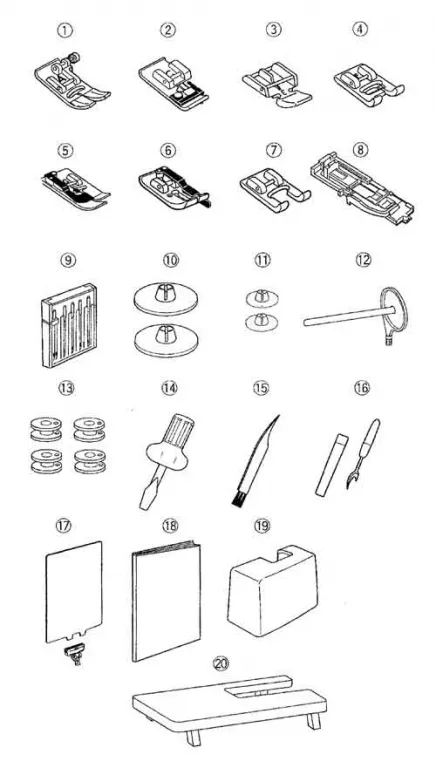 ①
②
③
④
⑤
⑥
⑦
⑧
⑨
⑩
⑪
⑫
⑬
⑭
⑮
⑯
⑰
⑱
⑲
⑳