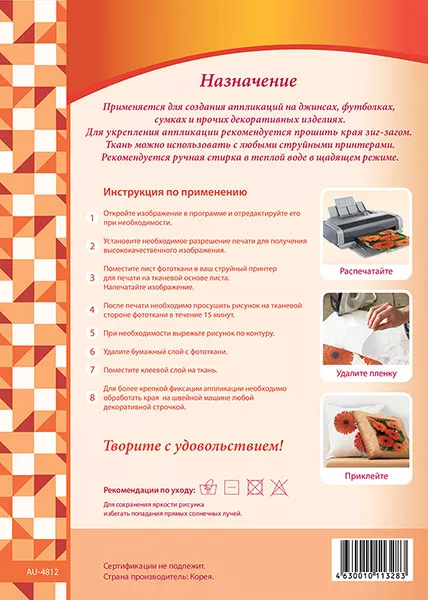 Назначение

Применяется для создания аппликаций на джинсах, футболках, сумках и прочих декоративных изделиях.
Для укрепления аппликации рекомендуется прошить края зиг-загом.
Ткань можно использовать с любыми струйными принтерами.
Рекомендуется ручная стирка в теплой воде в щадящем режиме.

Инструкция по применению

1 Откройте изображение в программе и отредактируйте его при необходимости.

2 Установите необходимое разрешение печати для получения высококачественного изображения.

3 Поместите лист фототкани в ваш струйный принтер для печати на тканевой основе листа. Напечатайте изображение.

4 После печати необходимо просушить рисунок на тканевой стороне фототкани в течение 15 минут.

5 При необходимости вырежьте рисунок по контуру.

6 Удалите бумажный слой с фототкани.

7 Поместите клеевой слой на ткань.

8 Для более крепкой фиксации аппликации необходимо обработать края на швейной машине любой декоративной строчкой.

Распечатайте

Удалите пленку

Приклейте

Творите с удовольствием!

Рекомендации по уходу:

Для сохранения яркости рисунка избегать попадания прямых солнечных лучей.

AU-4812

Сертификации не подлежит.
Страна производитель: Корея.

4 630010 113283