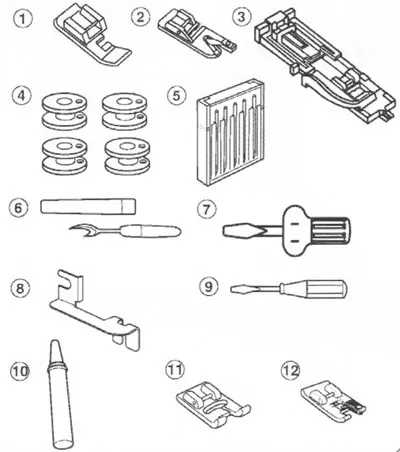 1
2
3
4
5
6
7
8
9
10
11
12