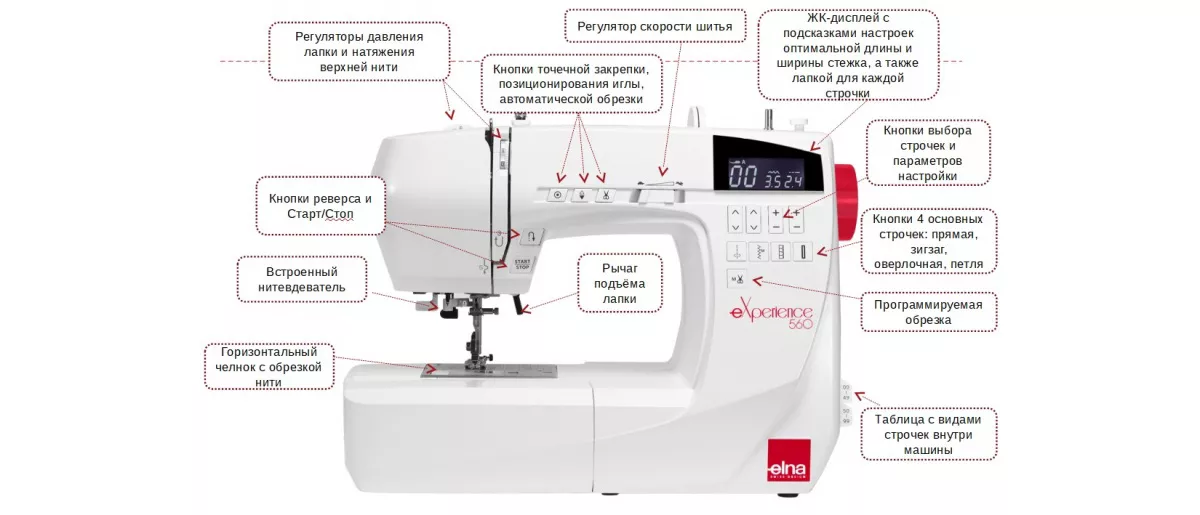 Регуляторы давления лапки и натяжения верхней нити

Регулятор скорости шитья

ЖК-дисплей с подсказками настроек оптимальной длины и ширины стежка, а также лапкой для каждой строчки

Кнопки точечной закрепки, позиционирования иглы, автоматической обрезки

Кнопки выбора строчек и параметров настройки

Кнопки реверса и Старт/Стоп

Кнопки 4 основных строчек: прямая, зигзаг, оверлочная, петля

Встроенный нитевдеватель

Рычаг подъёма лапки

Программируемая обрезка

Горизонтальный челнок с обрезкой нити

Таблица с видами строчек внутри машины

00 3.5 2.4

START STOP

eXperience 560

elna