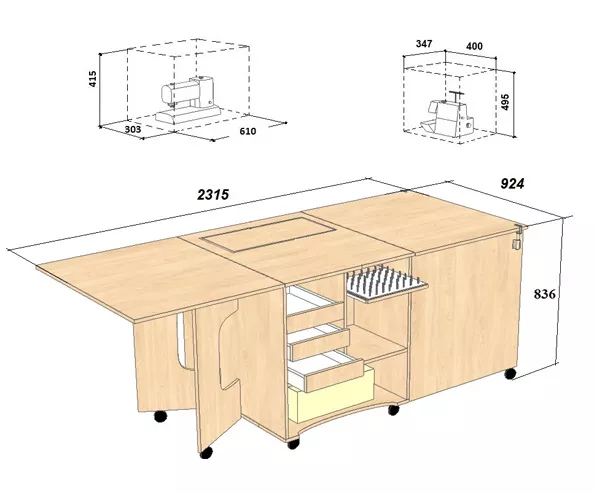 415

303

610

347

400

495

2315

924

836