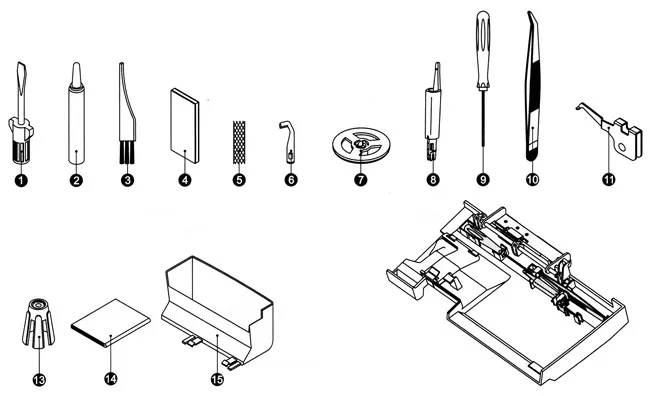 1 2 3 4 5 6 7 8 9 10 11

13 14 15